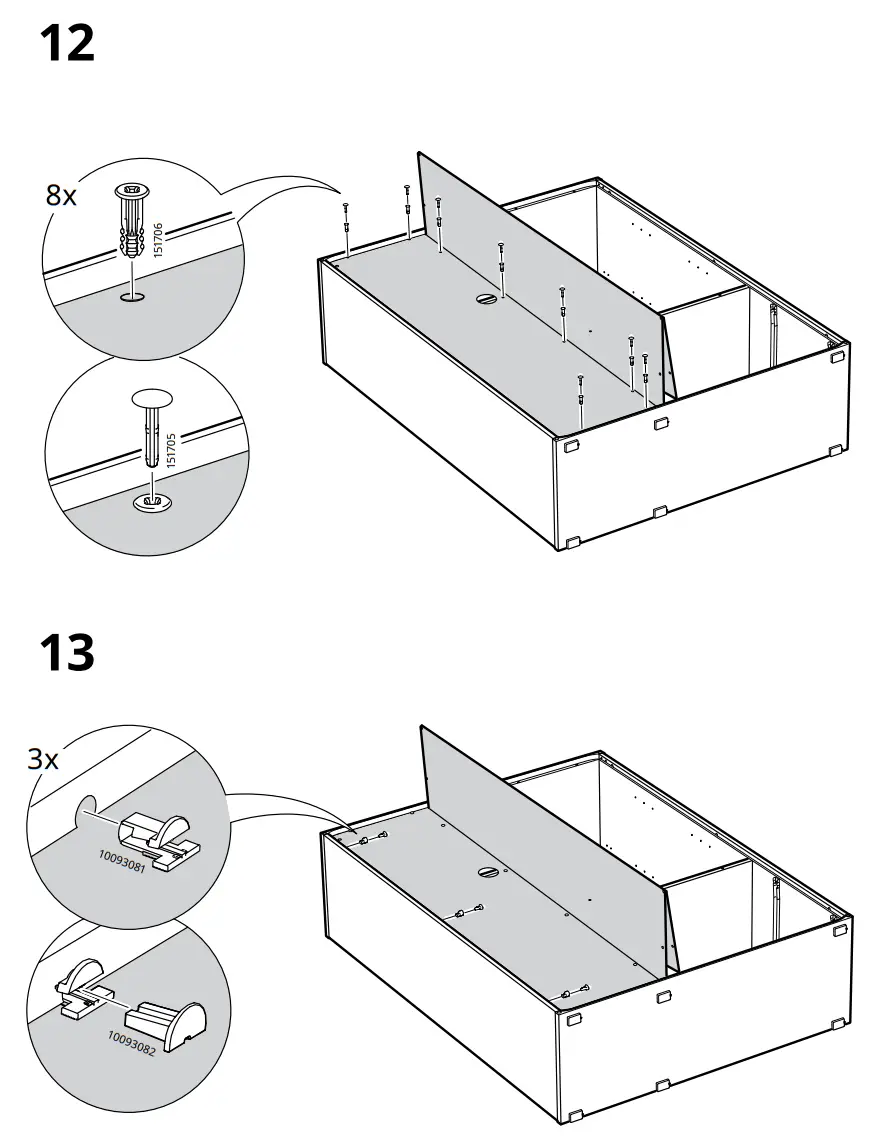 12

8x

151706

151705

13

3x

10093081

10093082