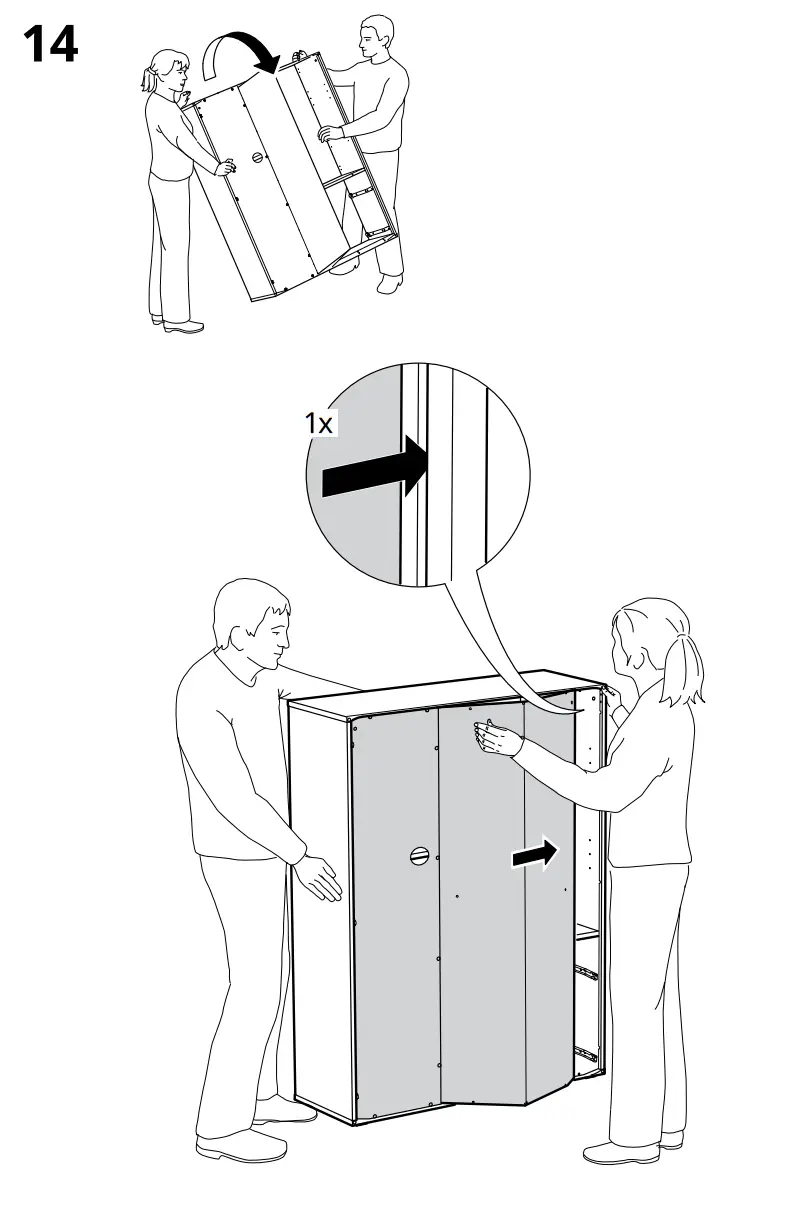 14

1x