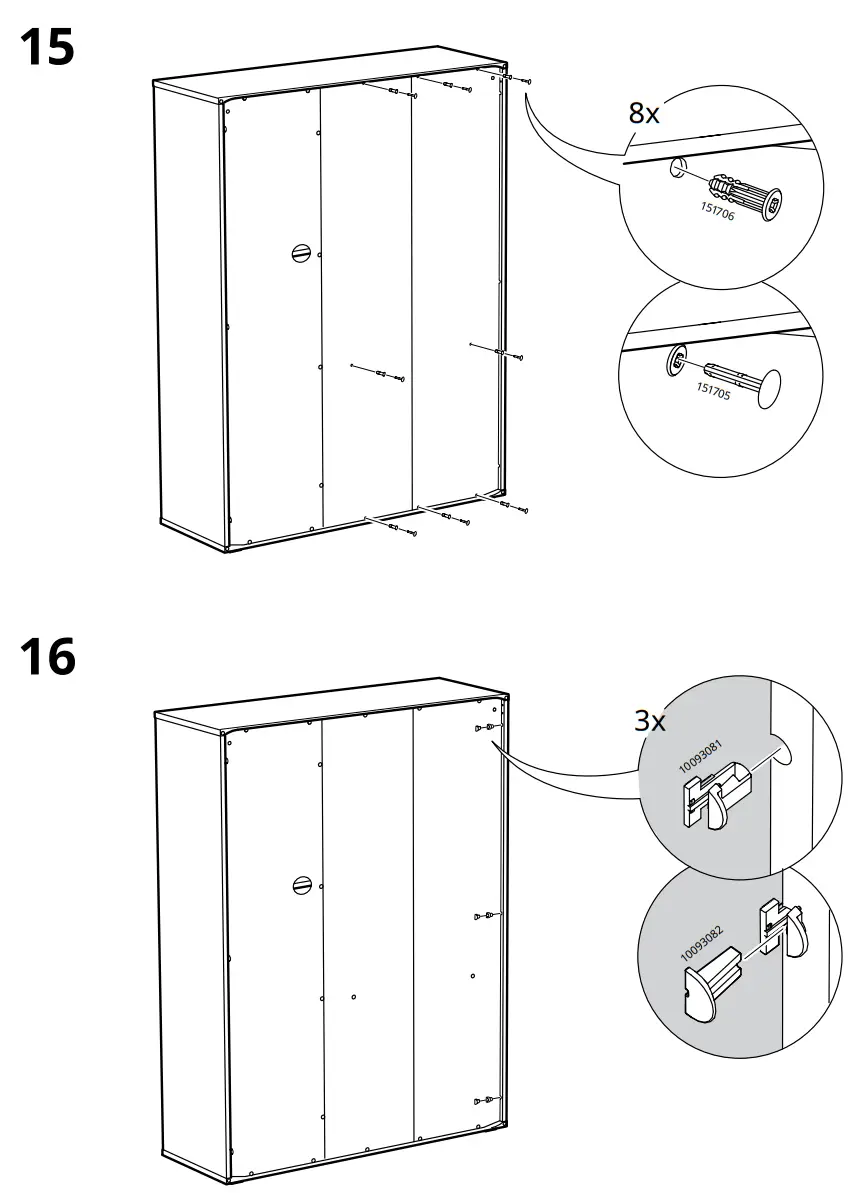 15

8x

151706

151705

16

3x

10093081

10093082