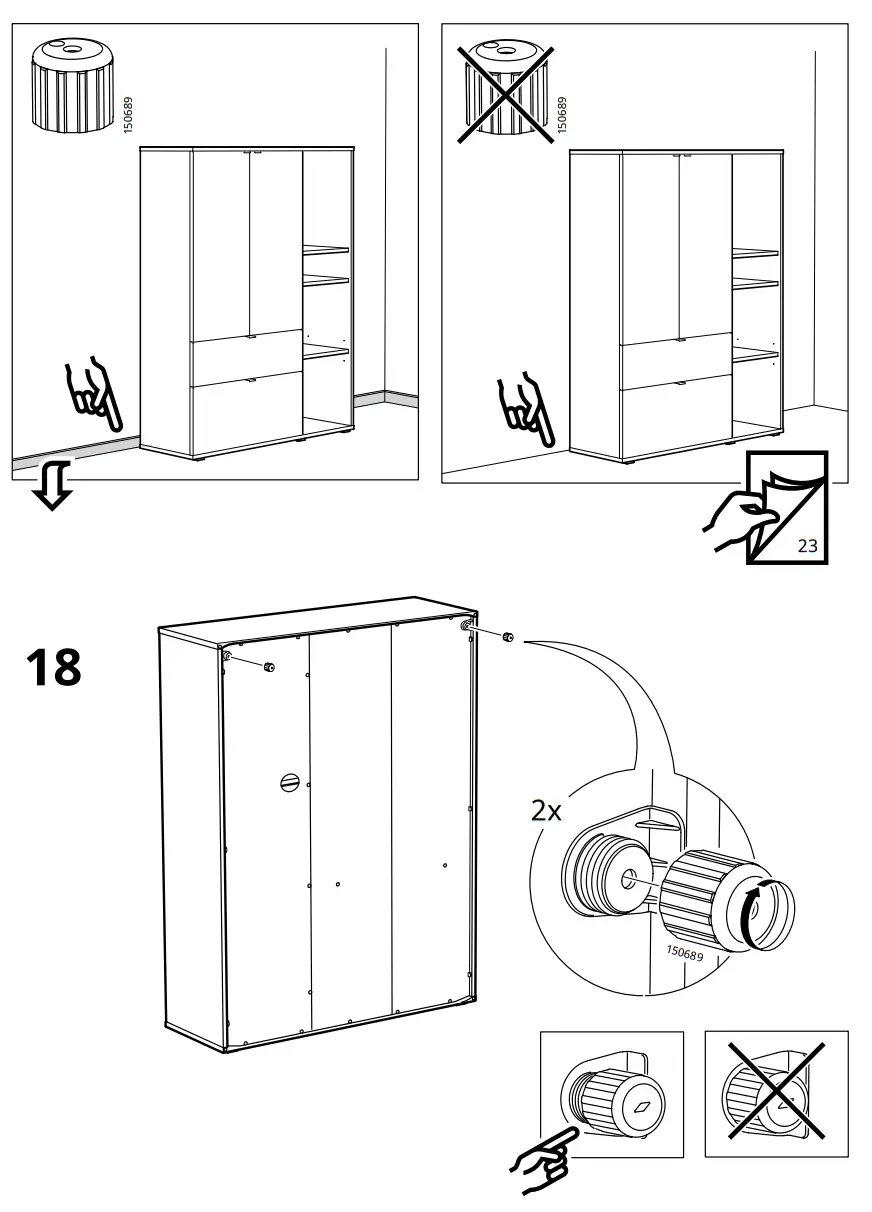 150689

150689

23

18

2x

150689