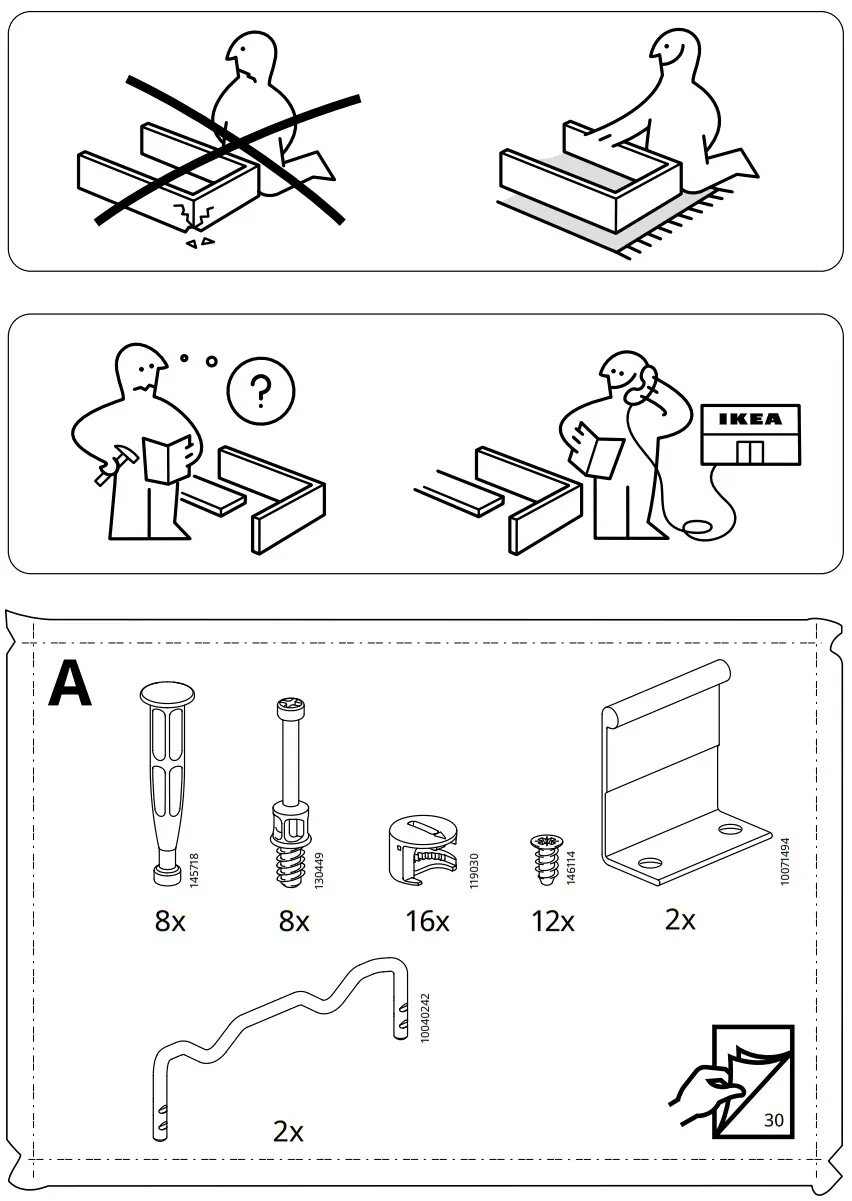 ?

IKEA

A

145718
8x

130449
8x

119030
16x

146114
12x

10071494
2x

10040242
2x

30