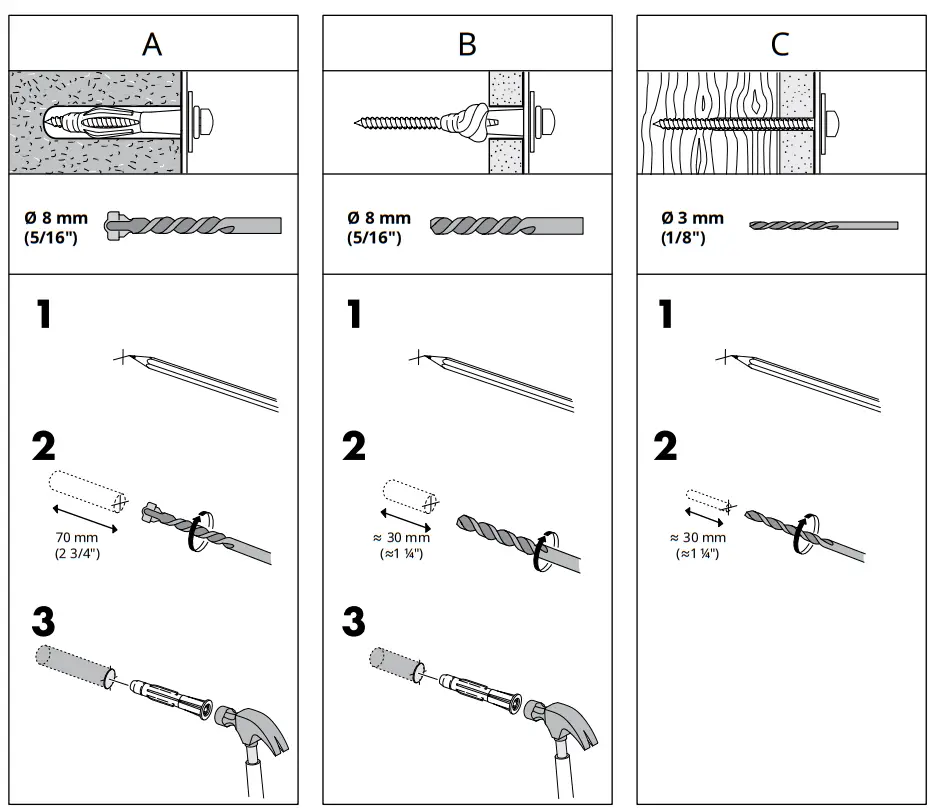 A

Ø 8 mm
(5/16")

1

2

70 mm
(2 3/4")

3

B

Ø 8 mm
(5/16")

1

2

≈ 30 mm
(≈1 ¼")

3

C

Ø 3 mm
(1/8")

1

2

≈ 30 mm
(≈1 ¼")