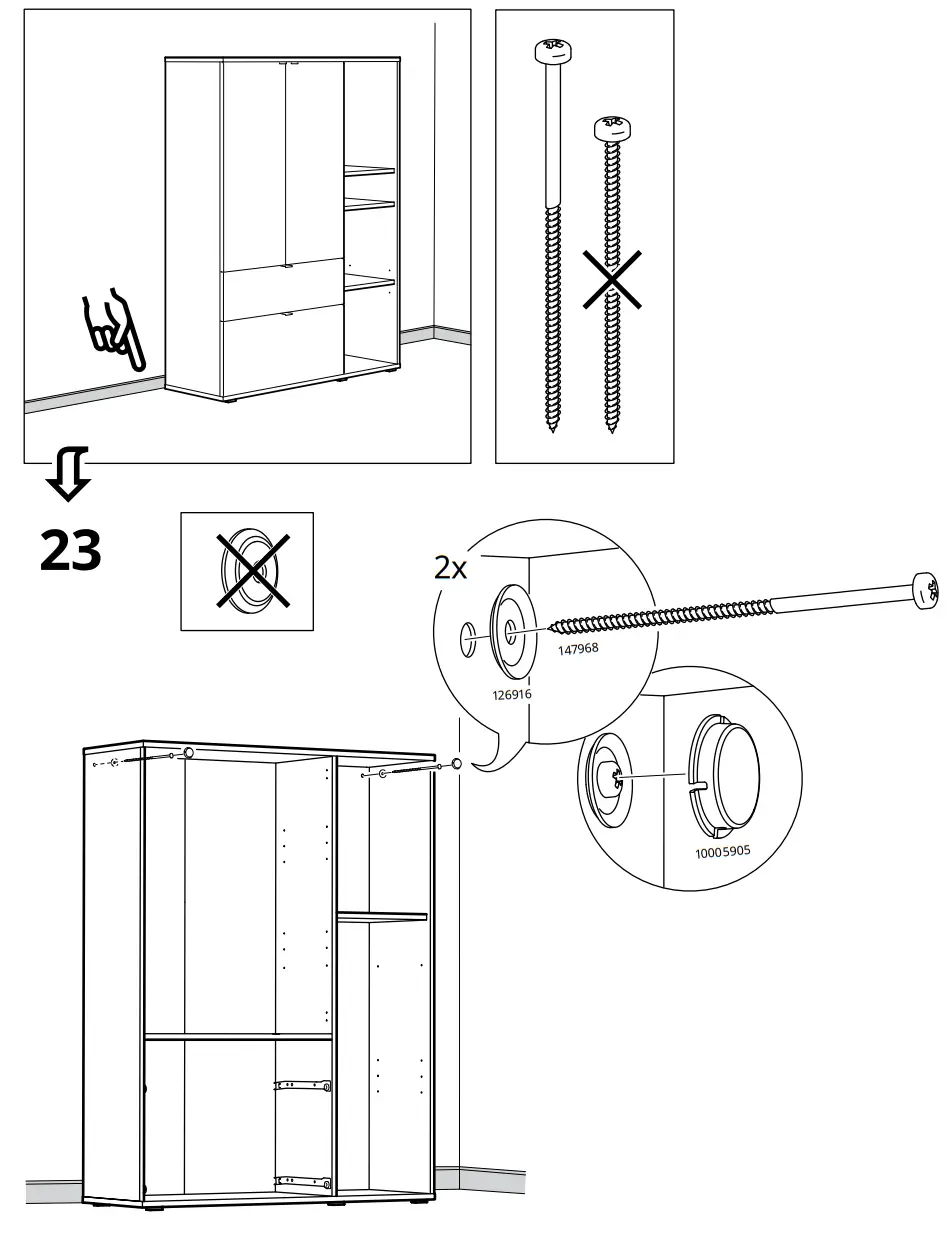 23

2x

147968

126916

10005905