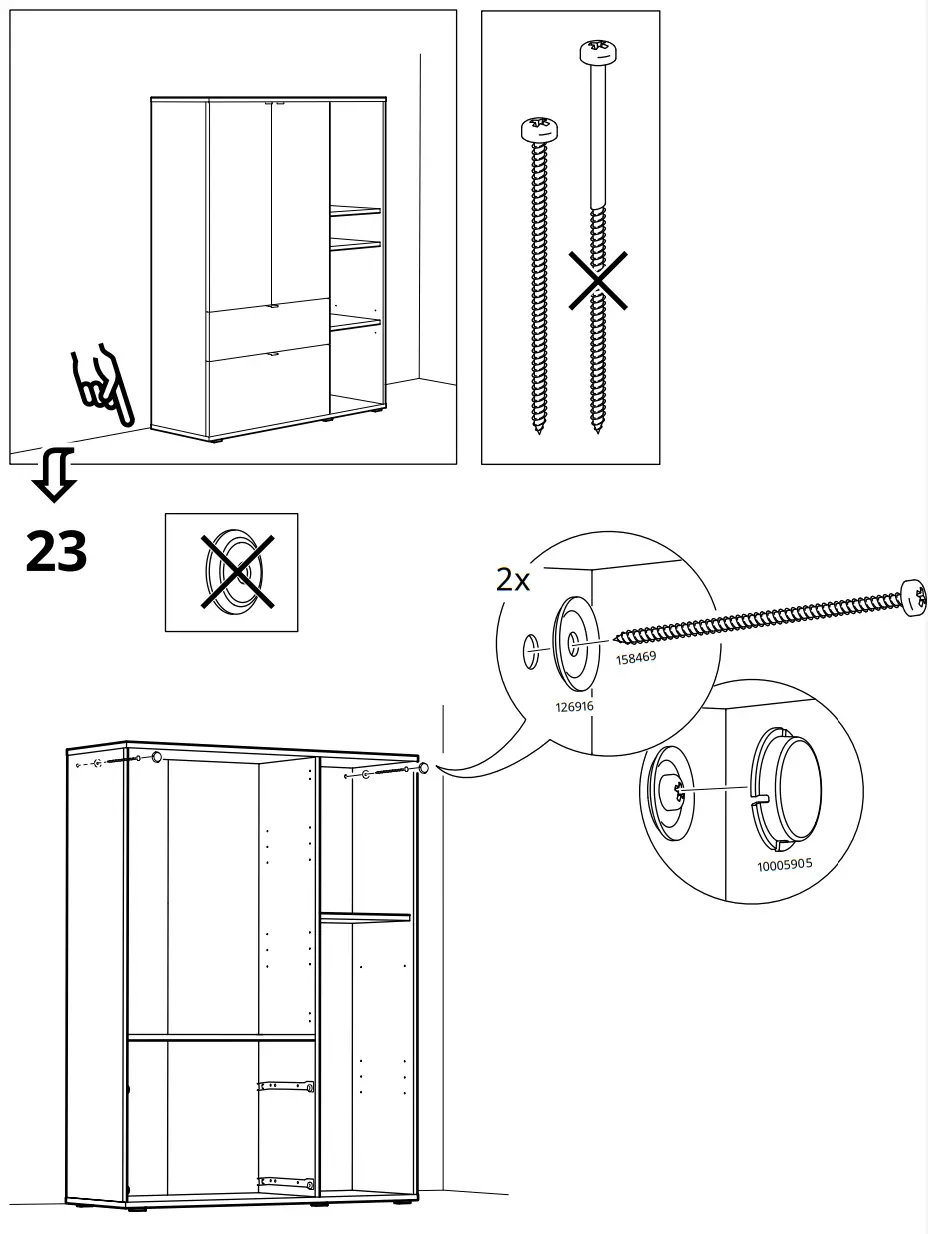 23

2x

158469

126916

10005905