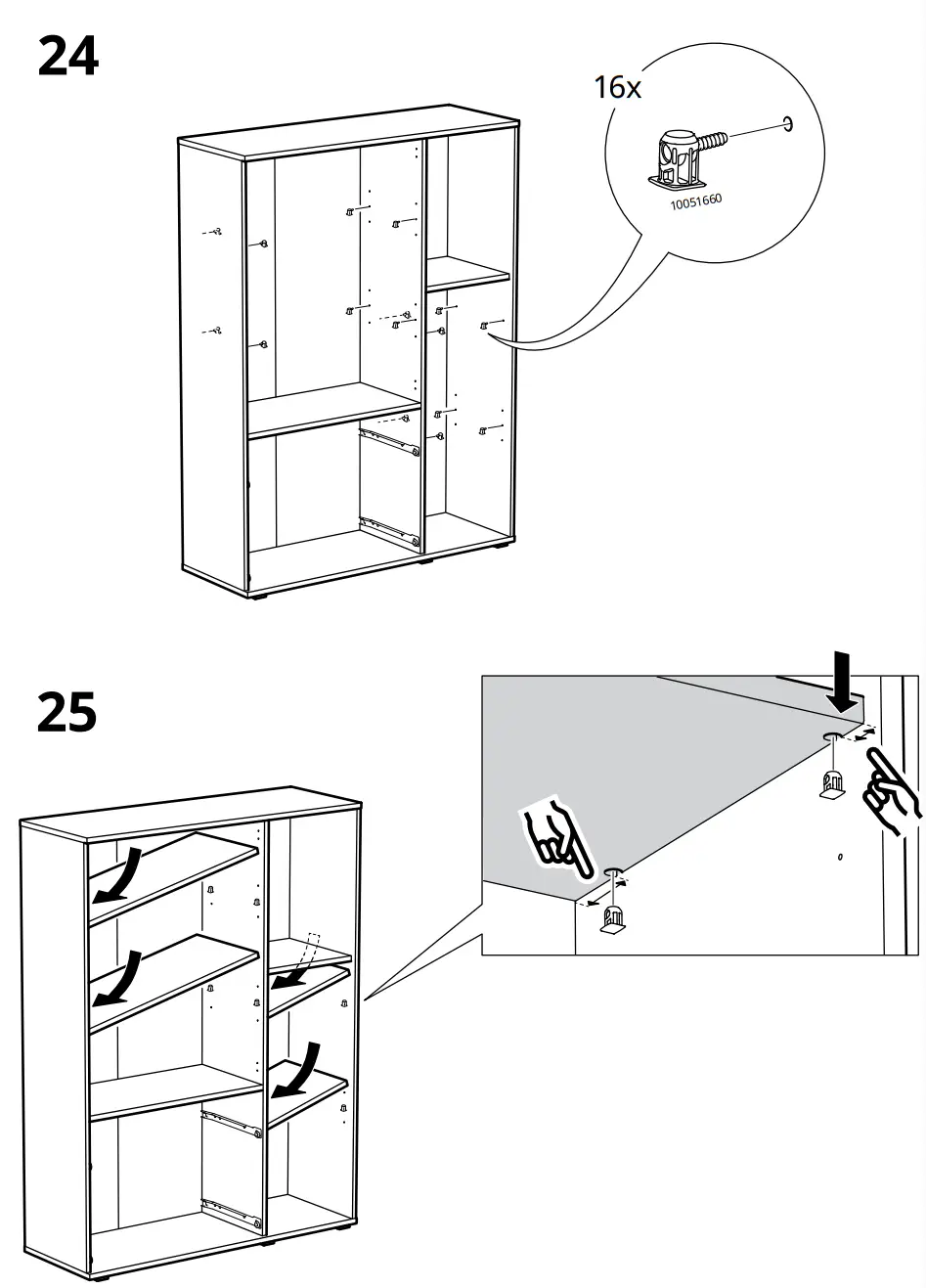 24

16x

10051660

25