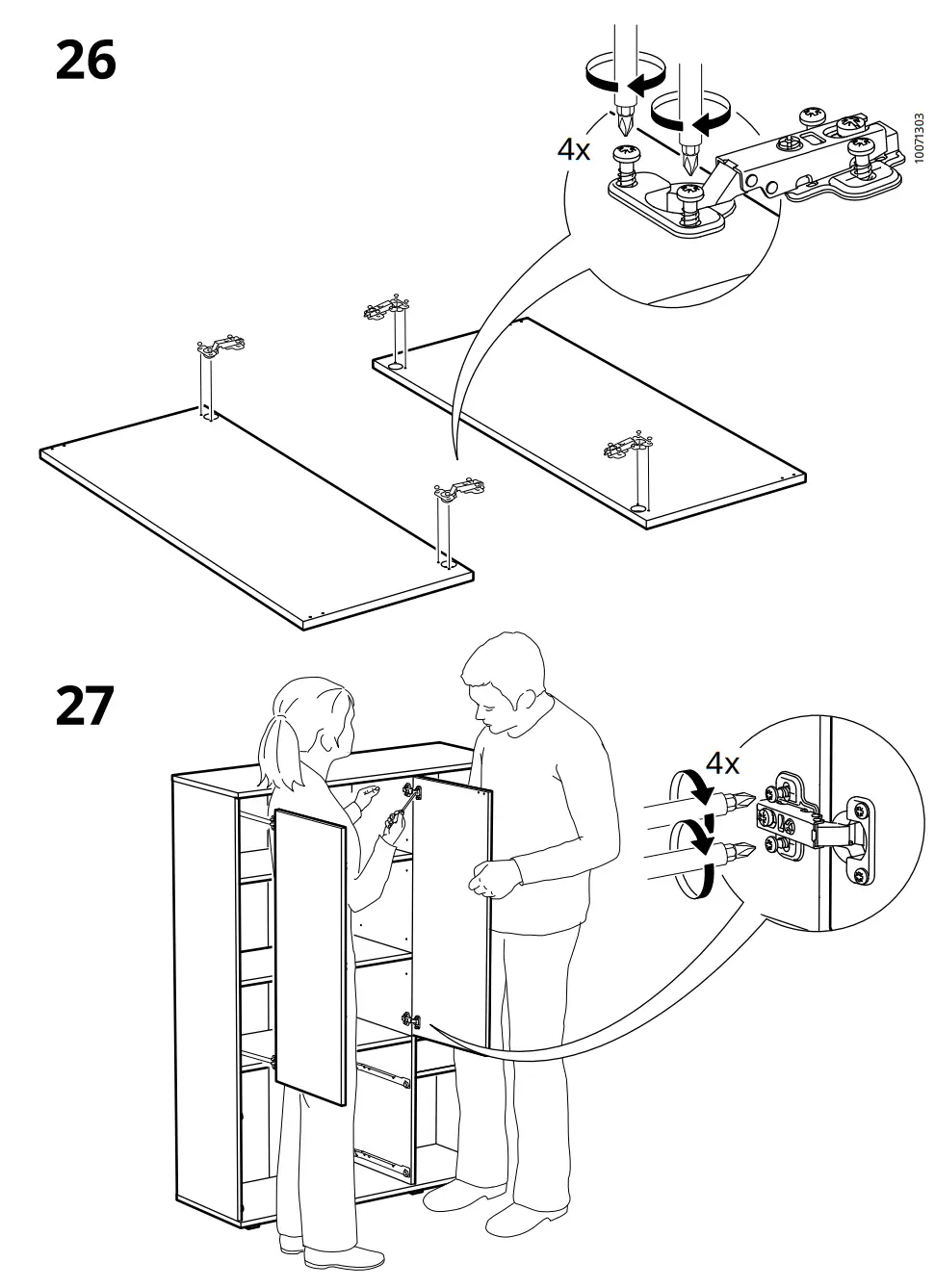 26

4x

10071303

27

4x