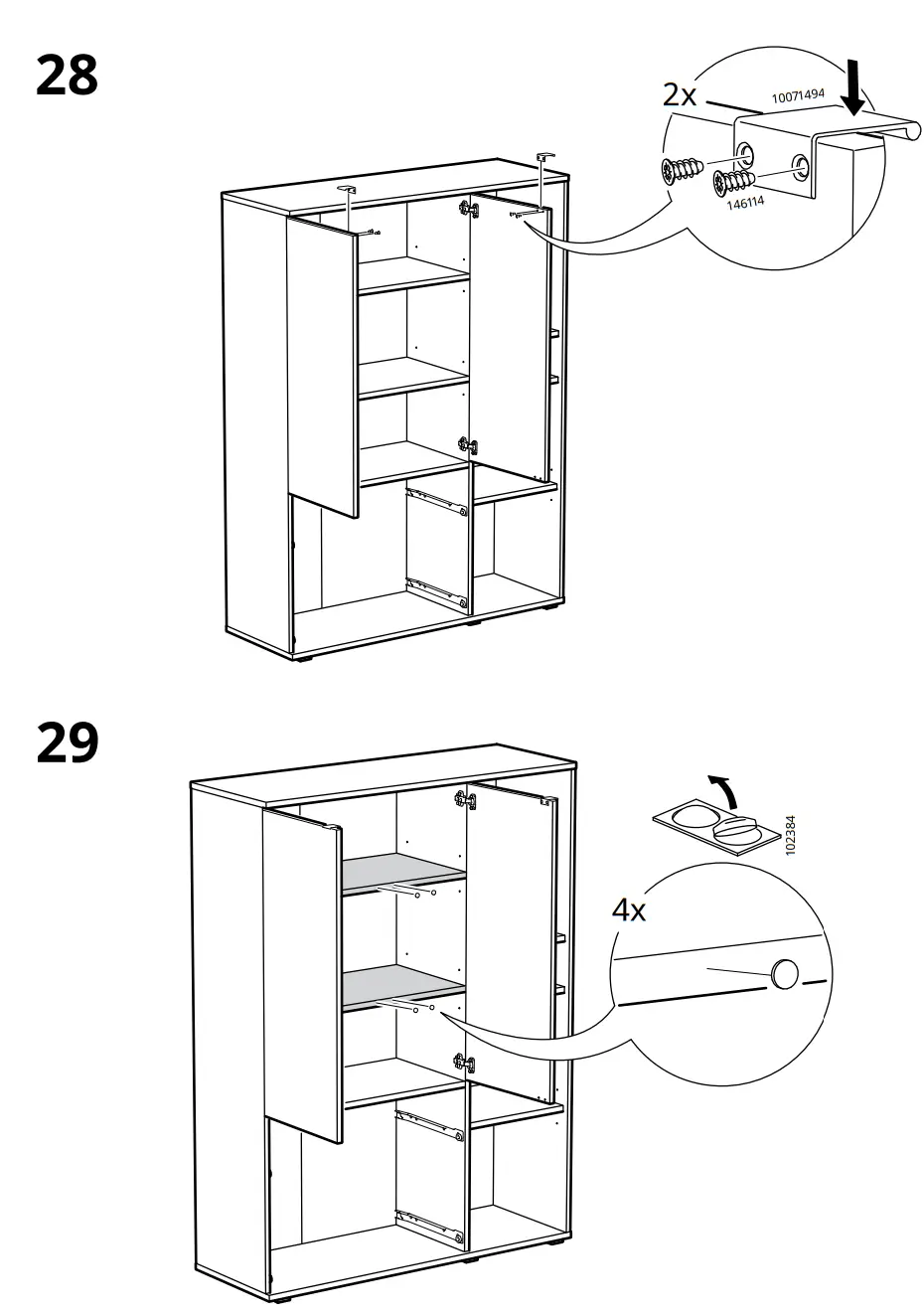 28

2x

10071494

146114

29

102384

4x