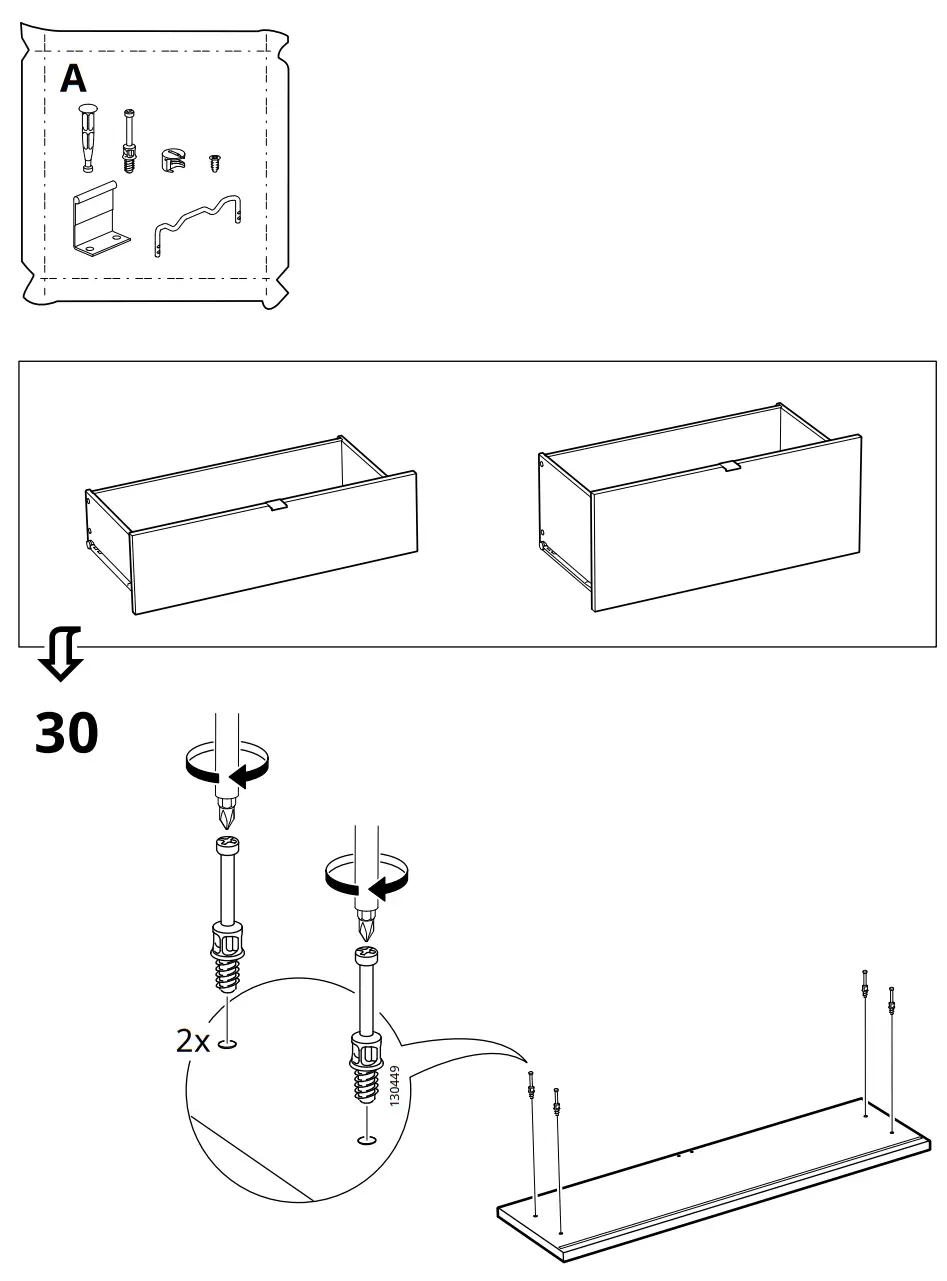 A

30

2x

130449