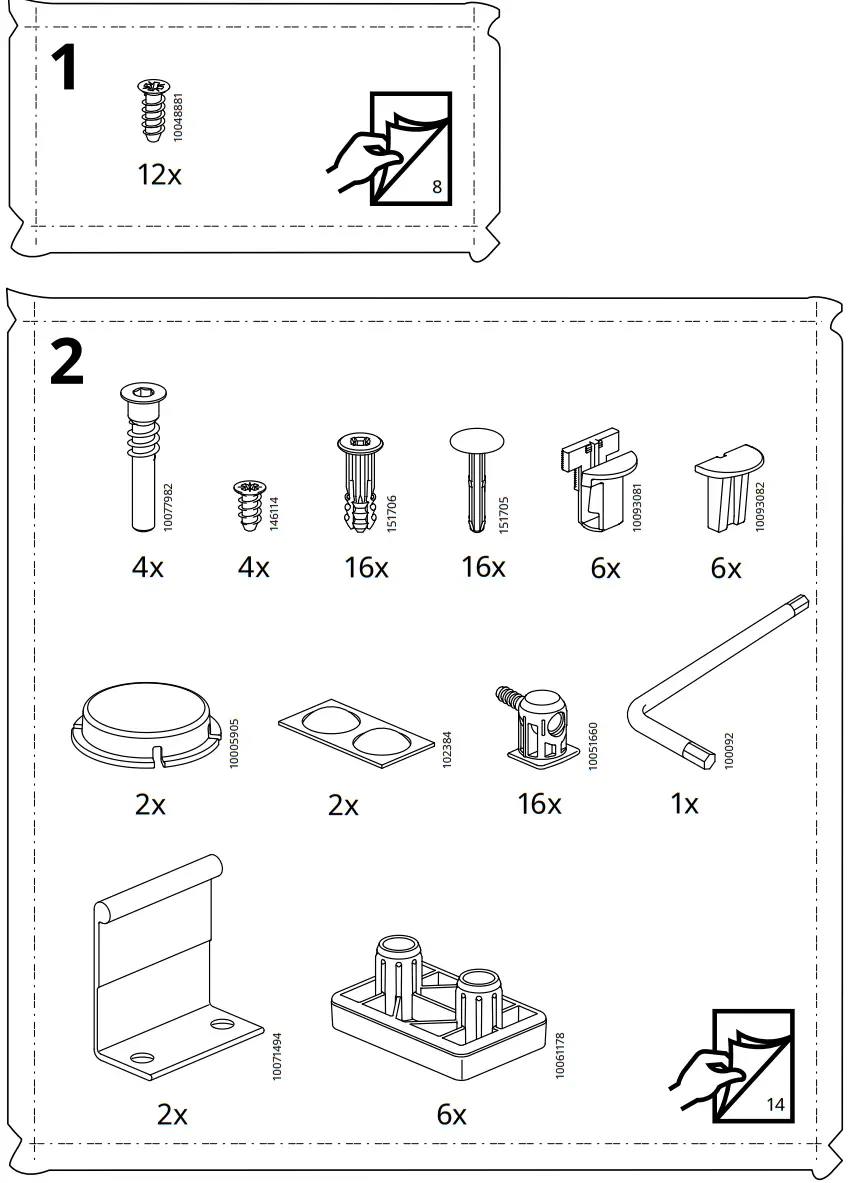 1

10048881

12x

8

2

10077982

4x

146114

4x

151706

16x

151705

16x

10093081

6x

10093082

6x

10005905

2x

102384

2x

10051660

16x

100092

1x

10071494

2x

10061178

6x

14