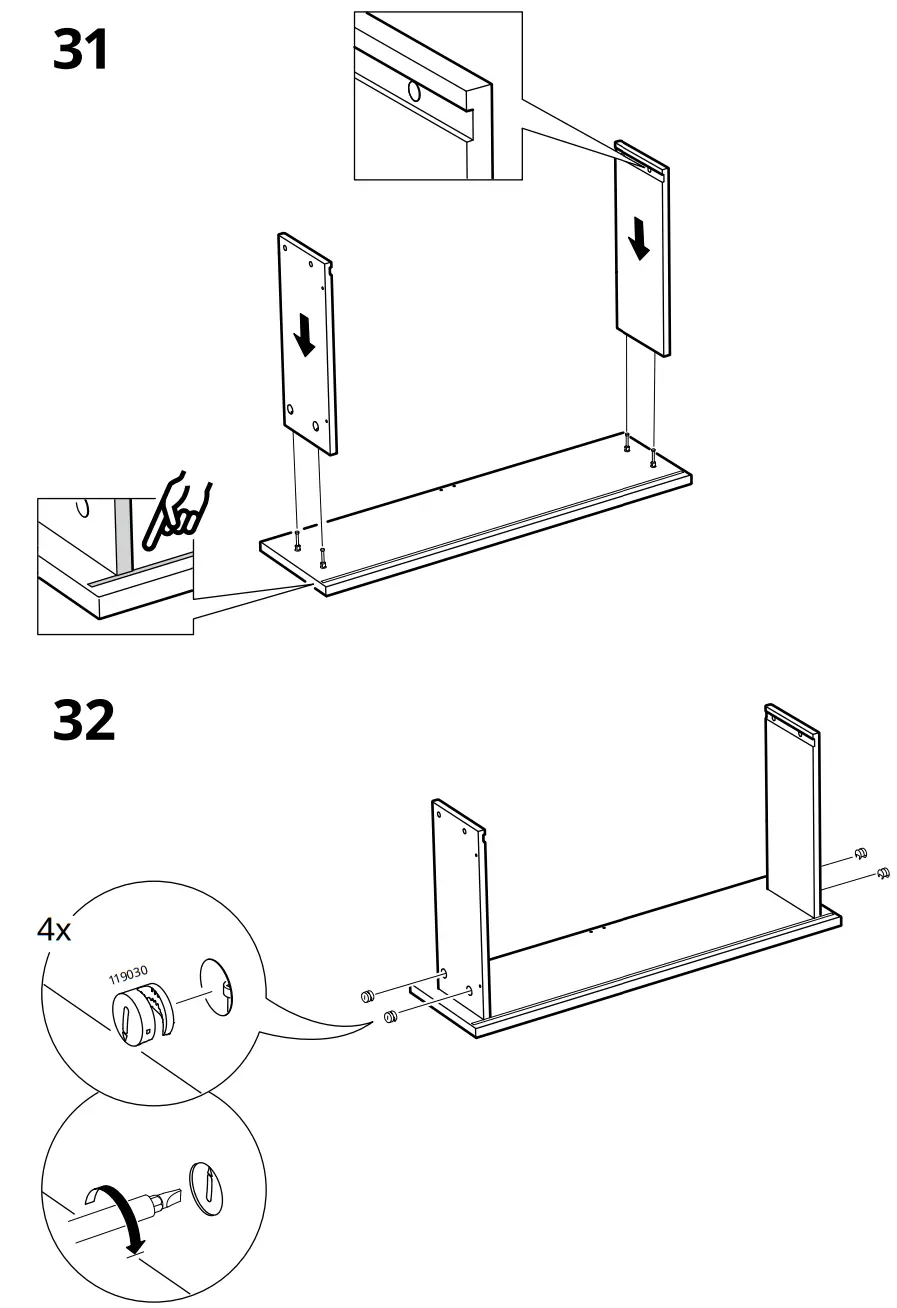 31

32

4x

119030