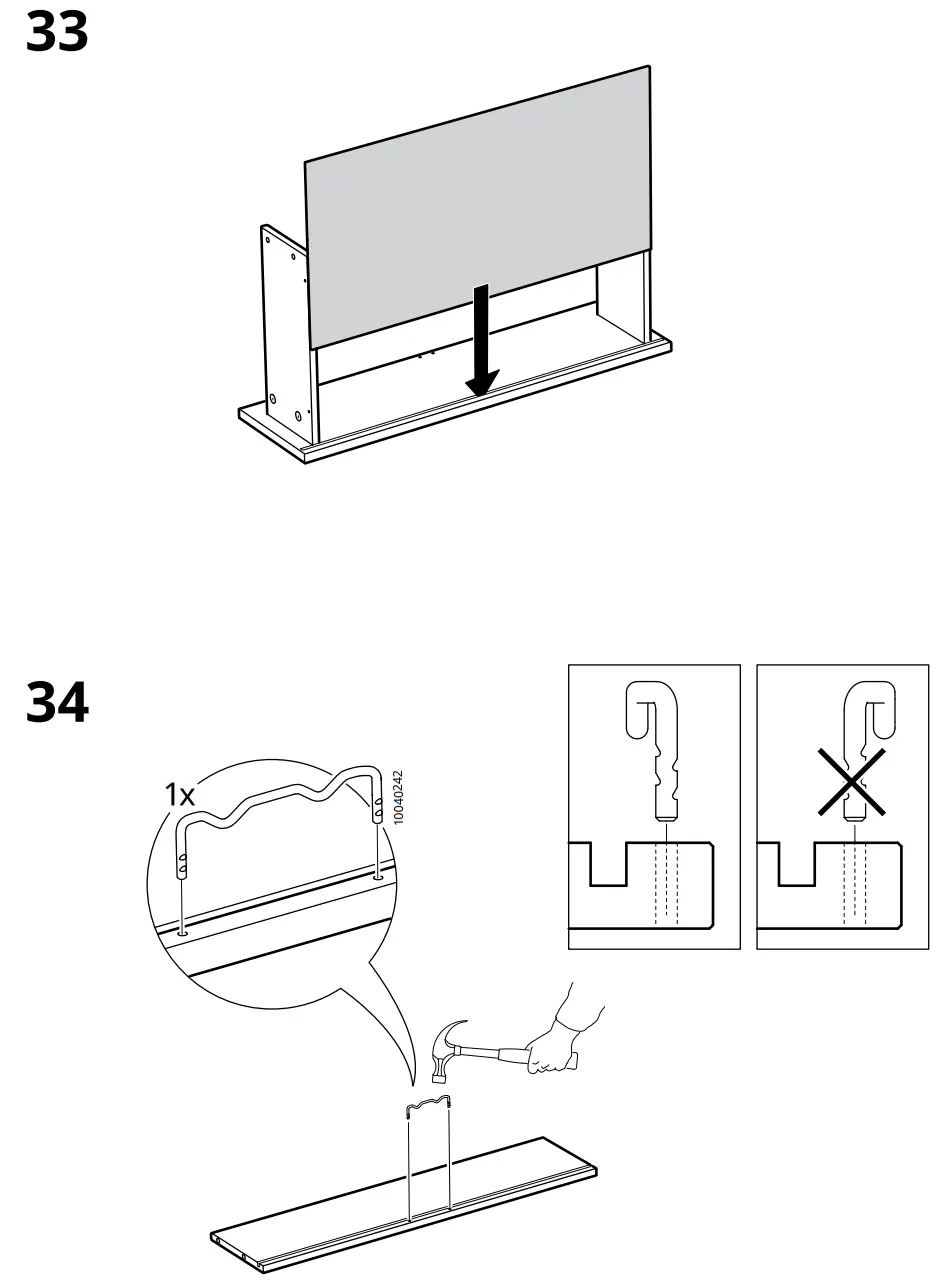 33

34

1x

10040242