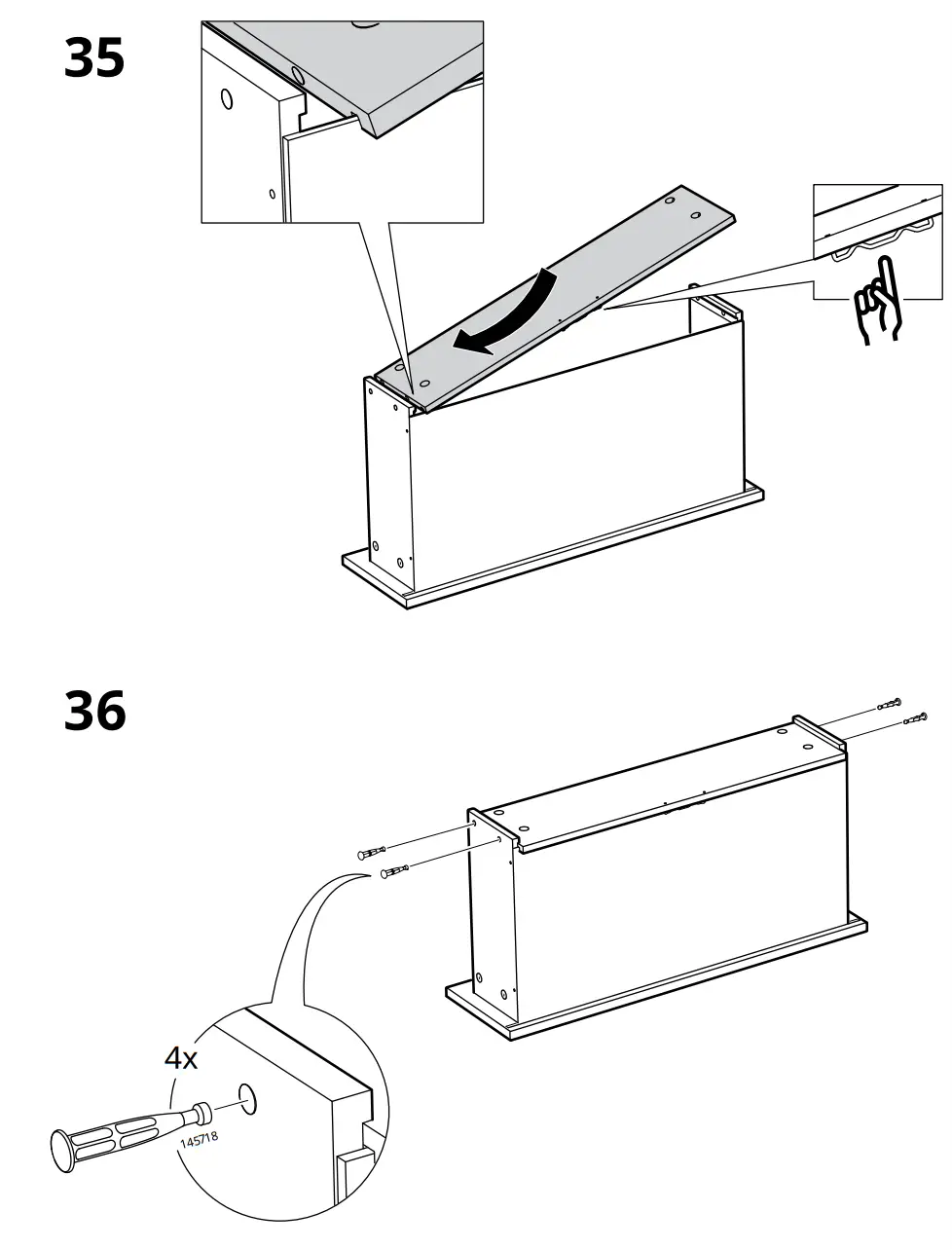 35

36

4x

145718