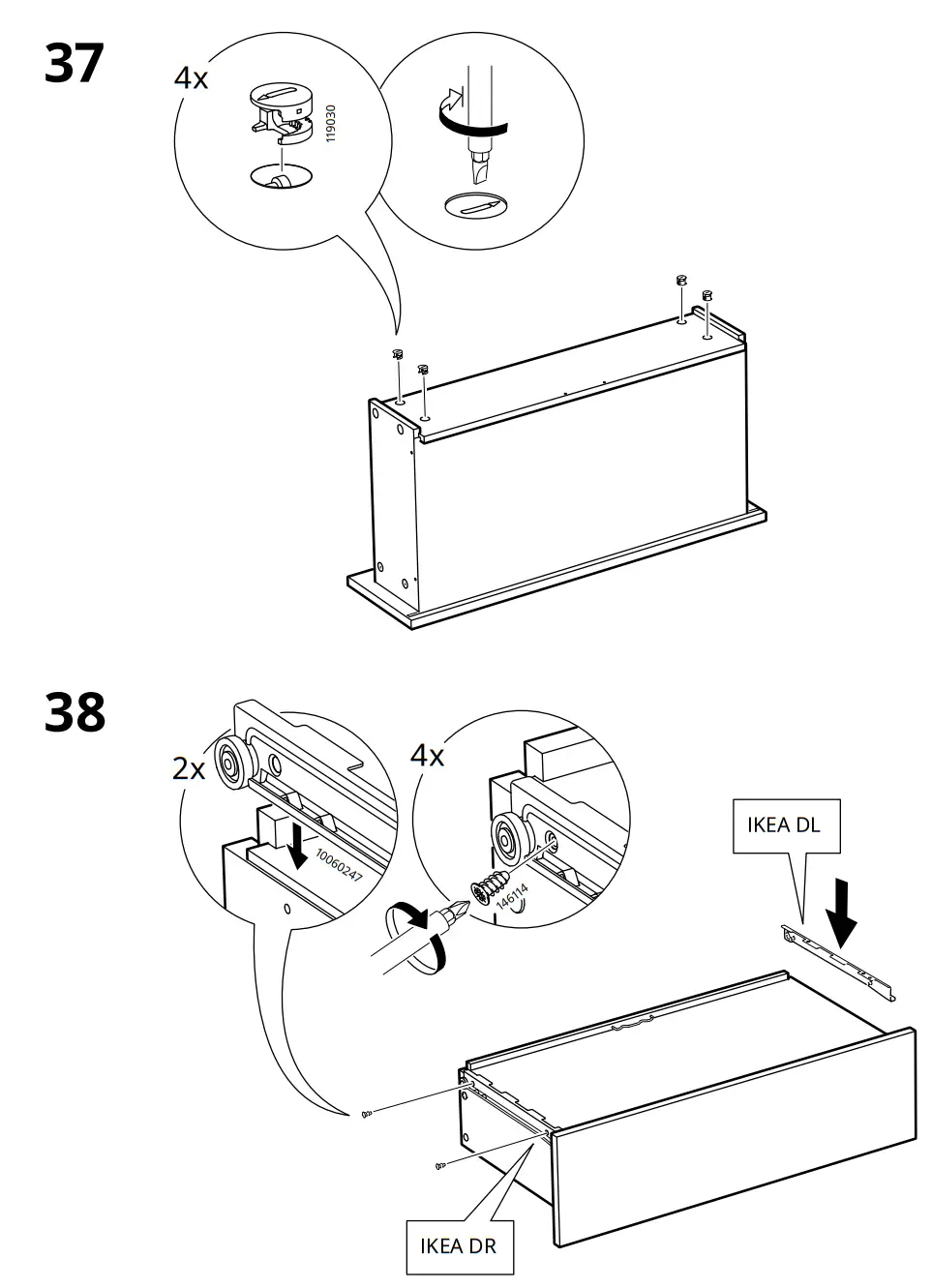 37

4x

119030

38

2x

10060247

4x

146114

IKEA DL

IKEA DR