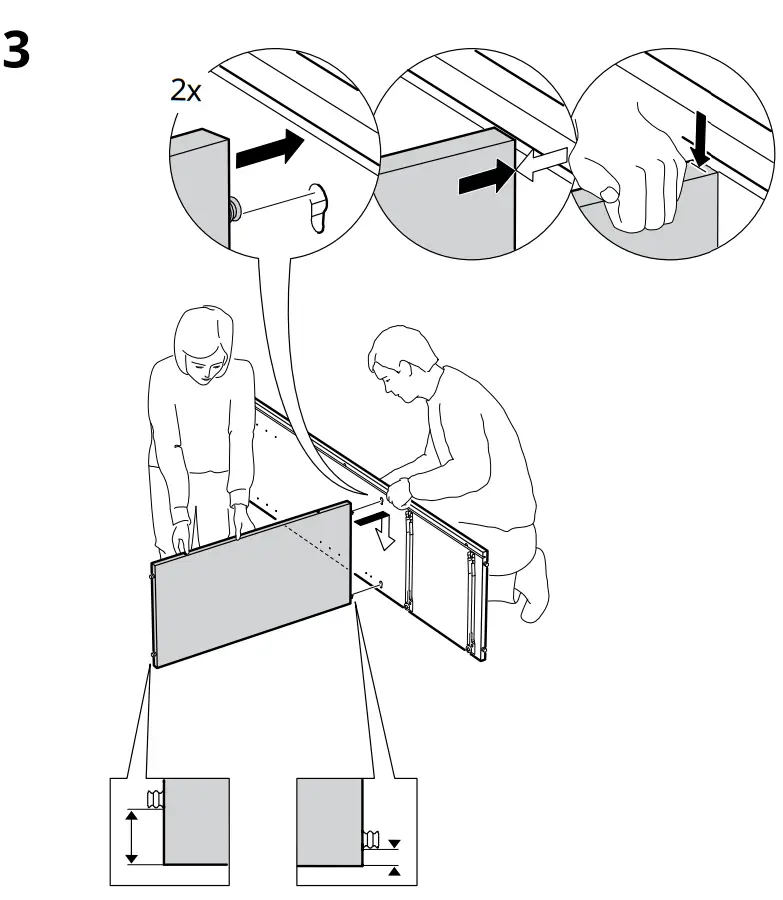 3

2x