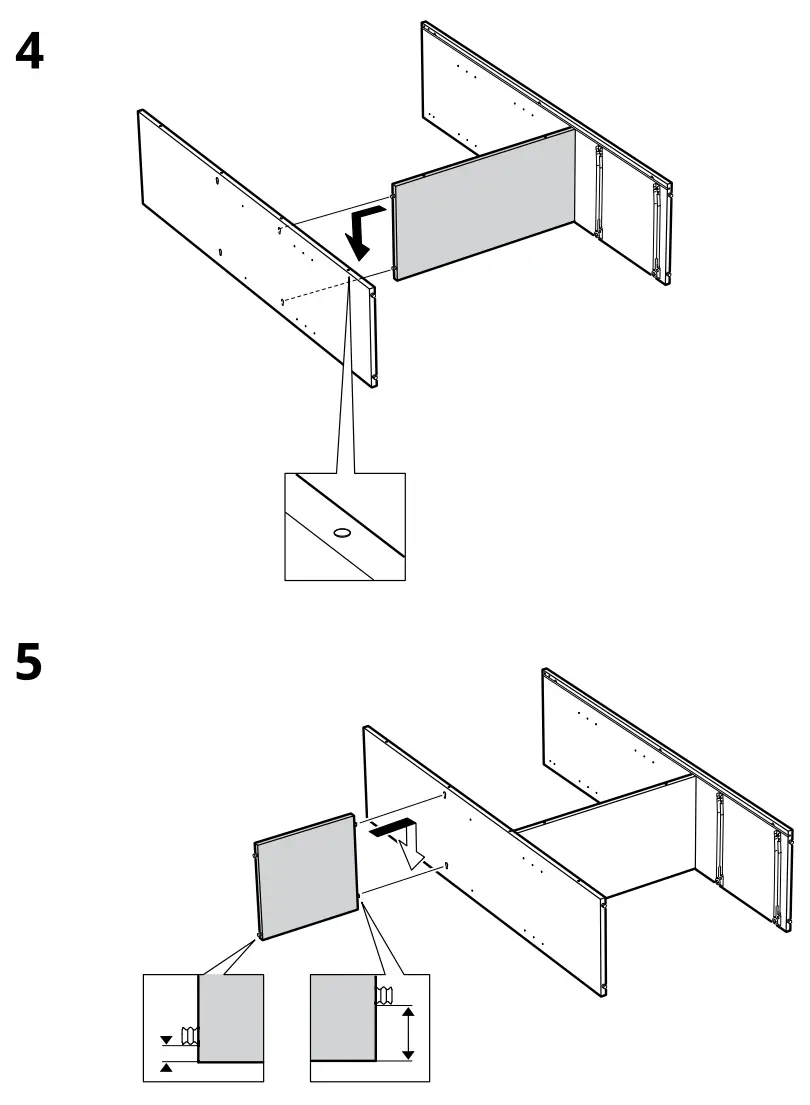 4

5