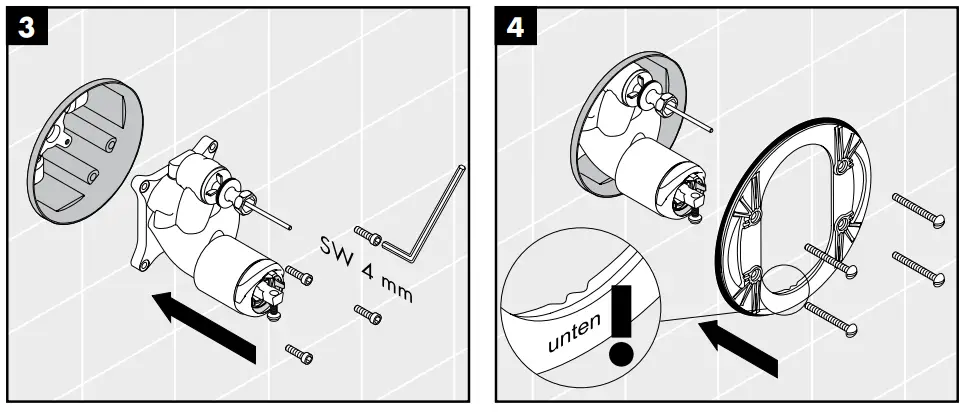 3

SW 4 mm

4

unten

!