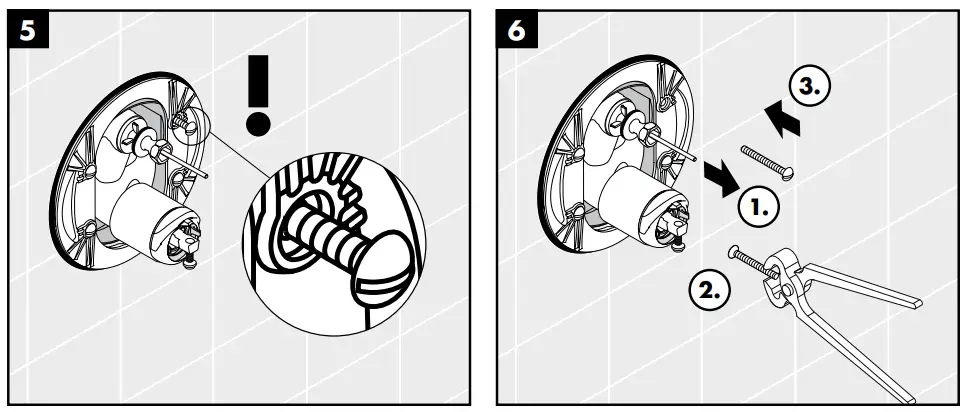 5

!

6

3.

1.

2.