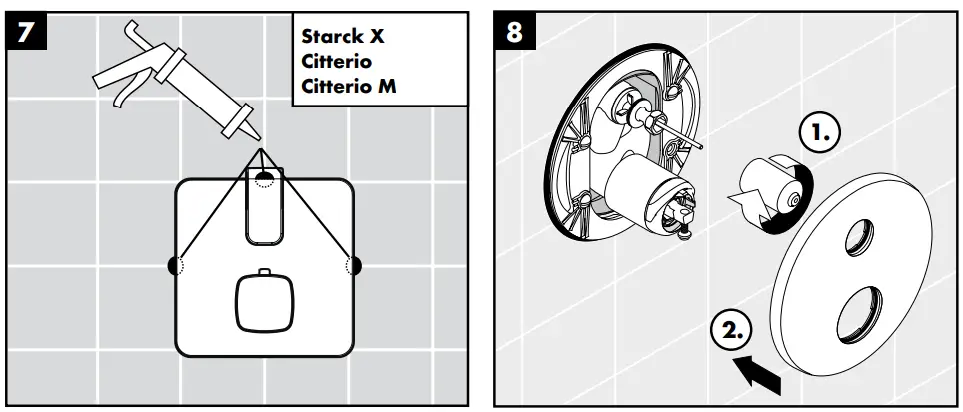 7

Starck X
Citterio
Citterio M

8

1.

2.