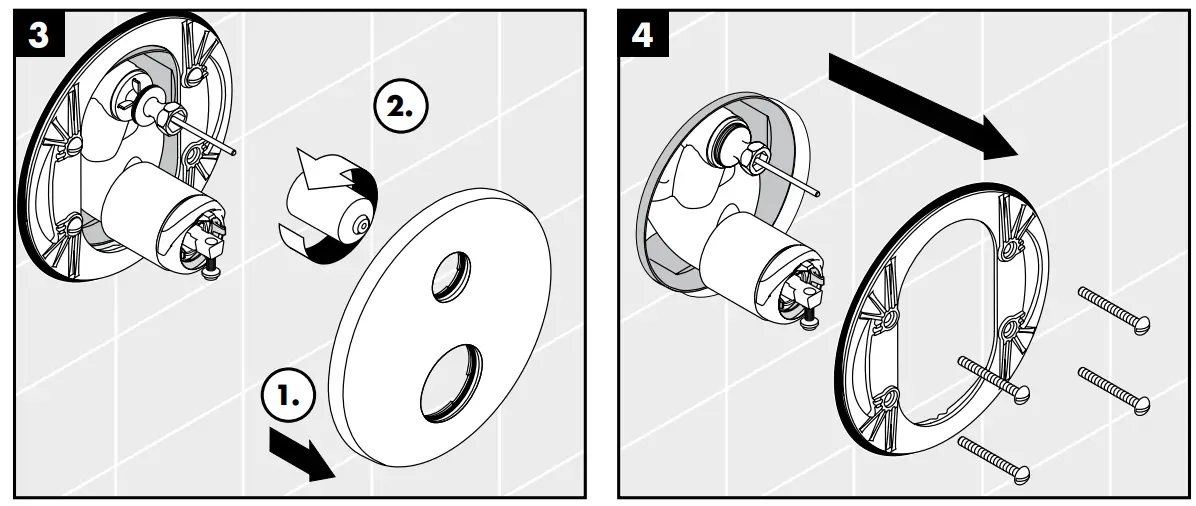 3

2.

1.

4