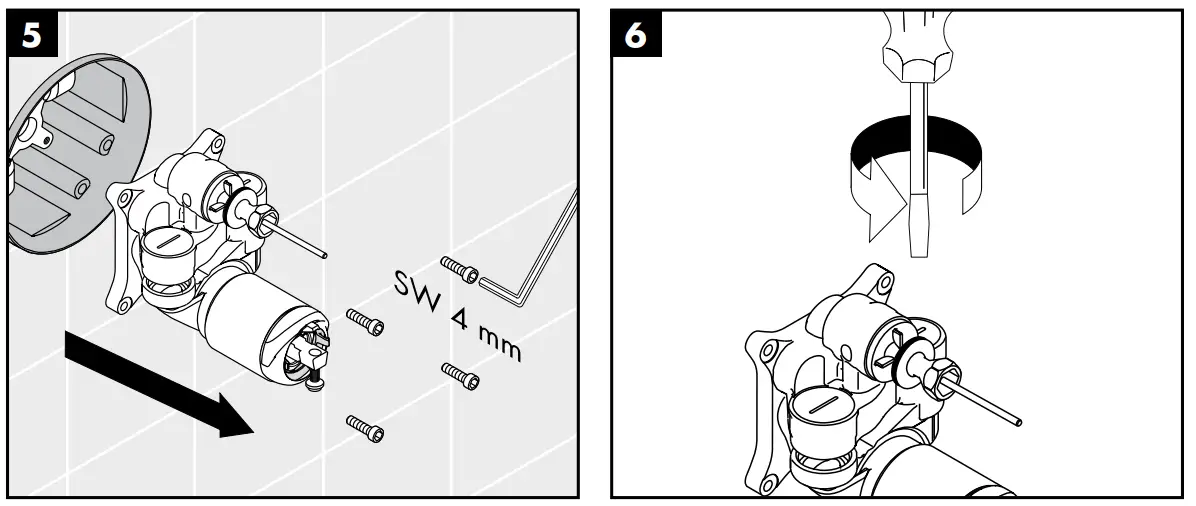 5

SW 4 mm

6