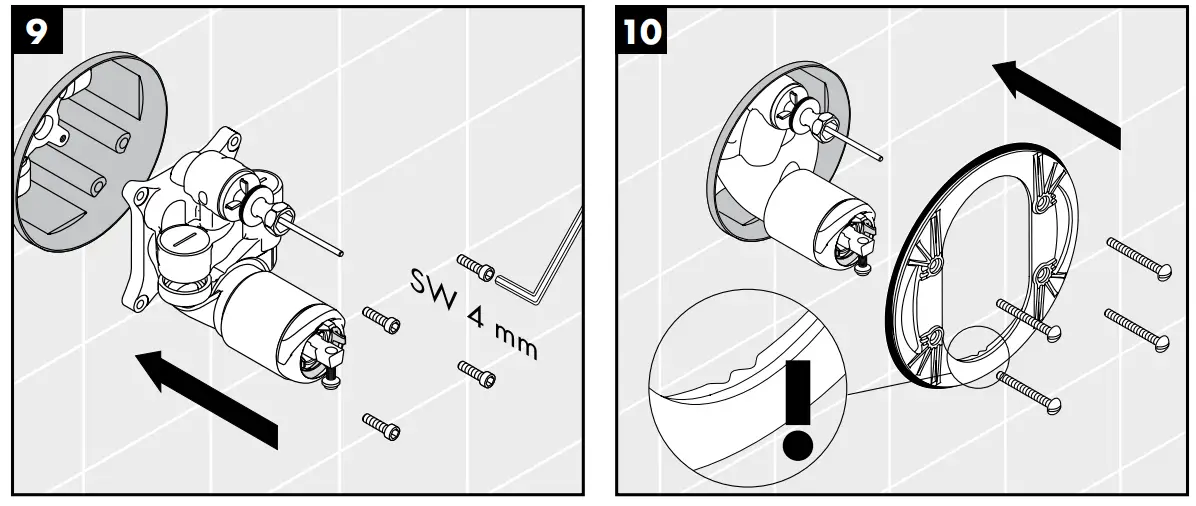 9

SW 4 mm

10

!