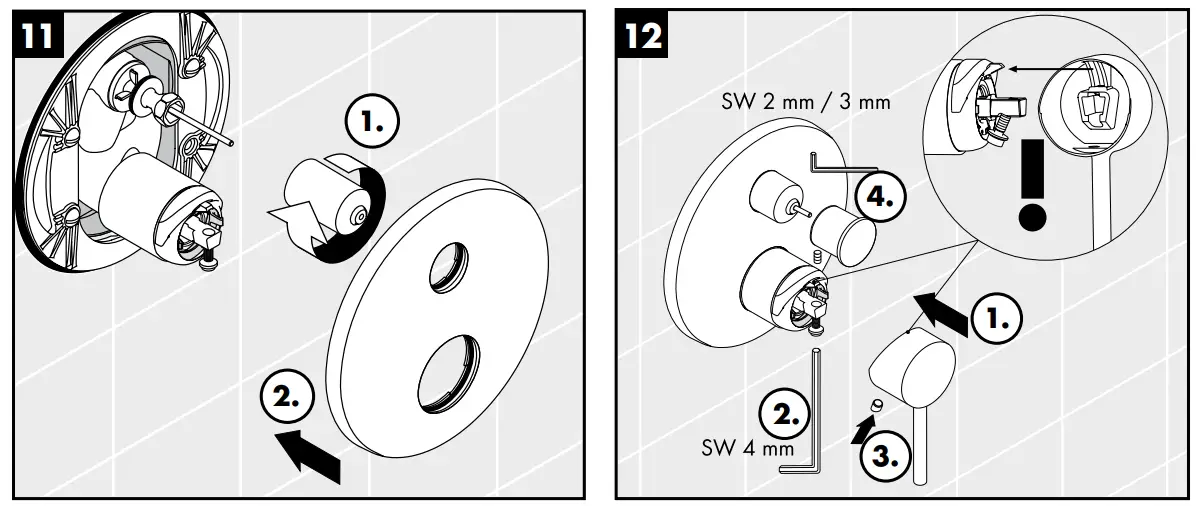 11

1.

2.

12

SW 2 mm / 3 mm

4.

1.

2.

SW 4 mm

3.