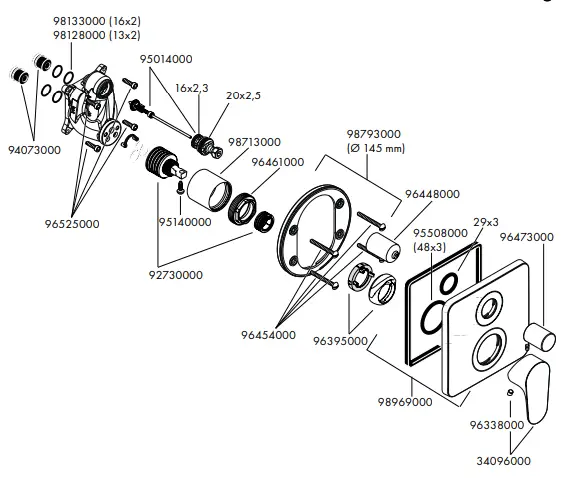 98133000 (16x2)
98128000 (13x2)

95014000

16x2,3

20x2,5

94073000

98713000

98793000
(Ø 145 mm)

96461000

96448000

96525000

95140000

95508000
(48x3)

29x3

96473000

92730000

96454000

96395000

98969000

96338000

34096000