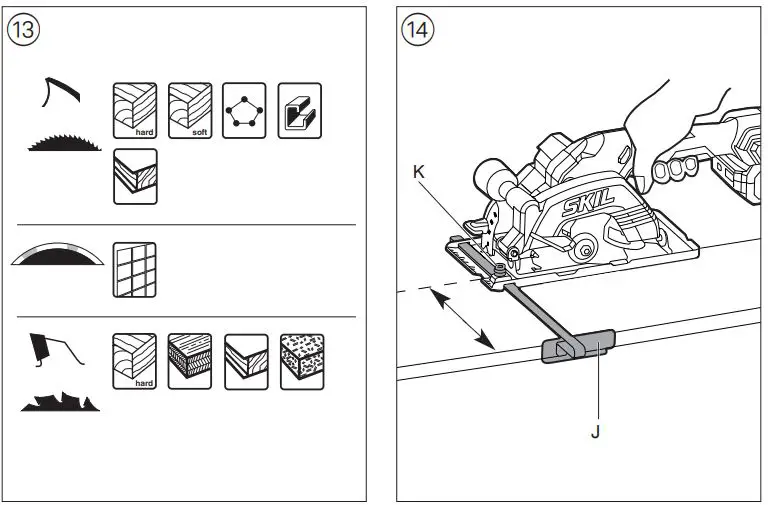 13

hard soft

hard

14

K

SKIL

J