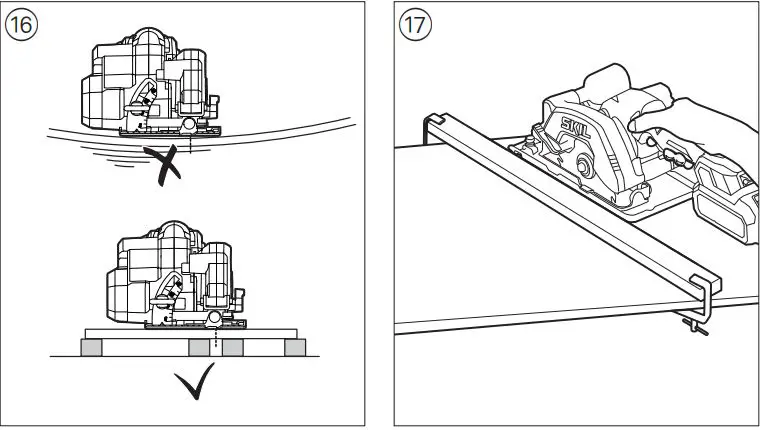 16

17

SKIL