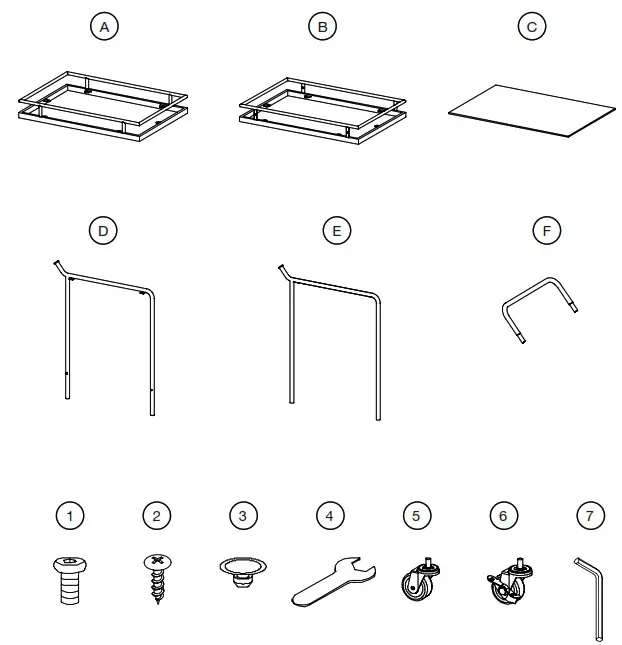 A
B
C
D
E
F
1
2
3
4
5
6
7