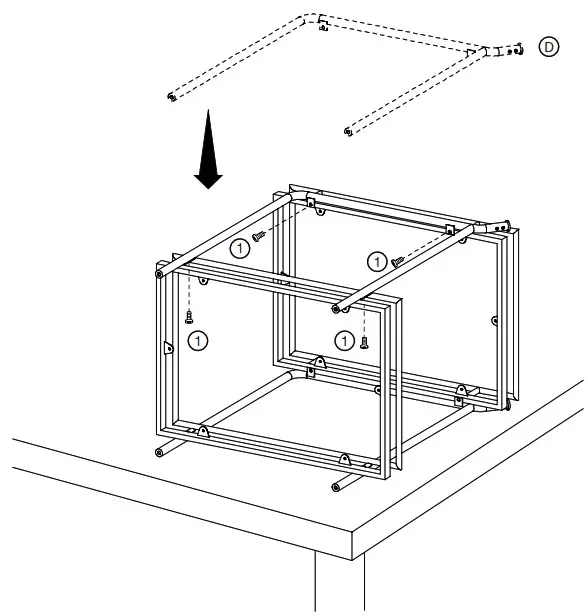 D

1

1

1

1