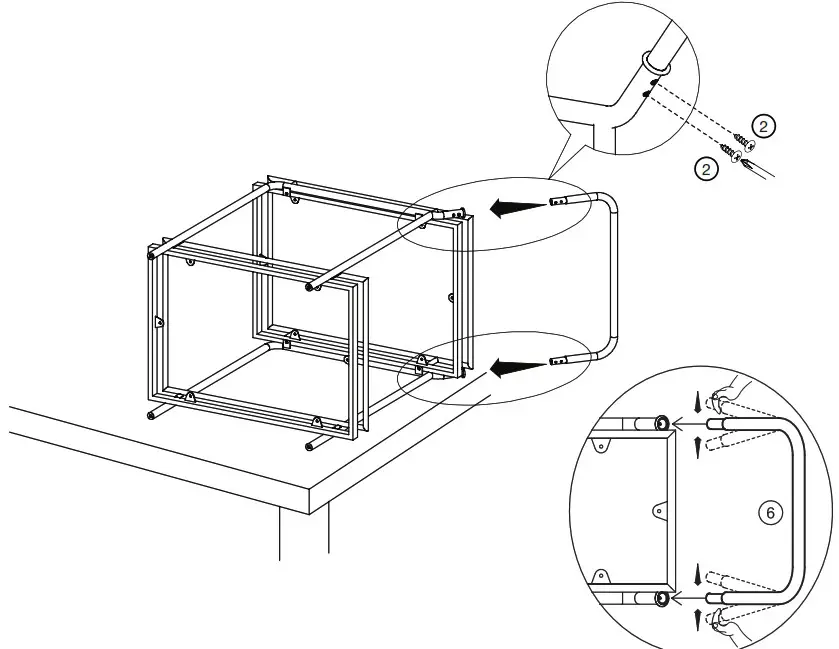 2
2
6