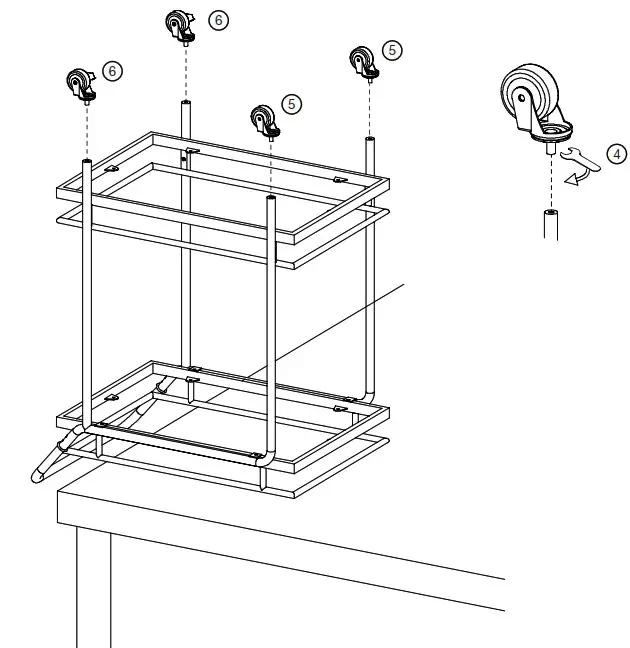 6
6
5
5
4