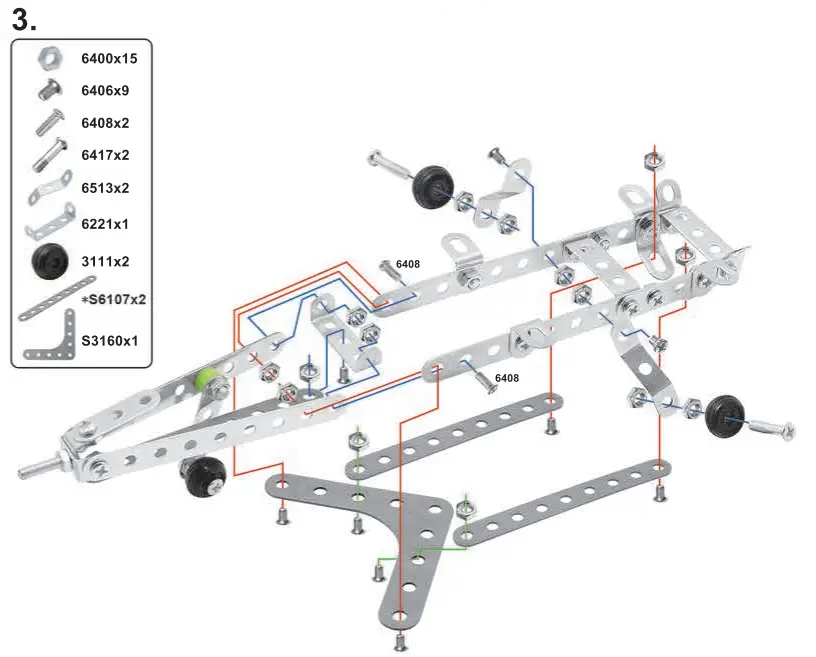 3.

6400x15
6406x9
6408x2
6417x2
6513x2
6221x1
3111x2
*S6107x2
S3160x1

6408
6408