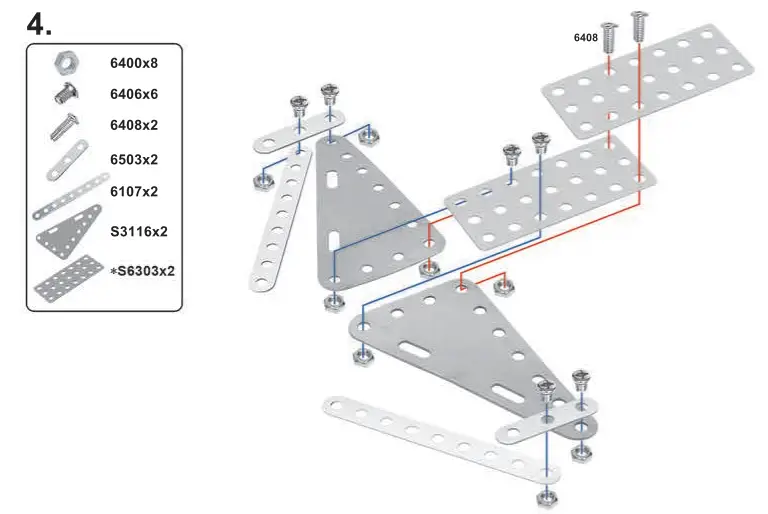 4.

6400x8
6406x6
6408x2
6503x2
6107x2
S3116x2
*S6303x2

6408