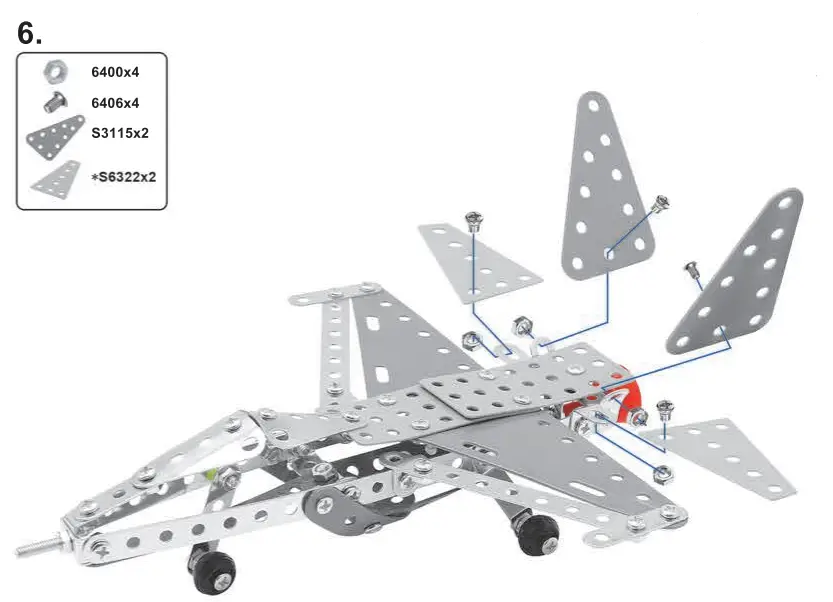 6.

6400x4

6406x4

S3115x2

*S6322x2