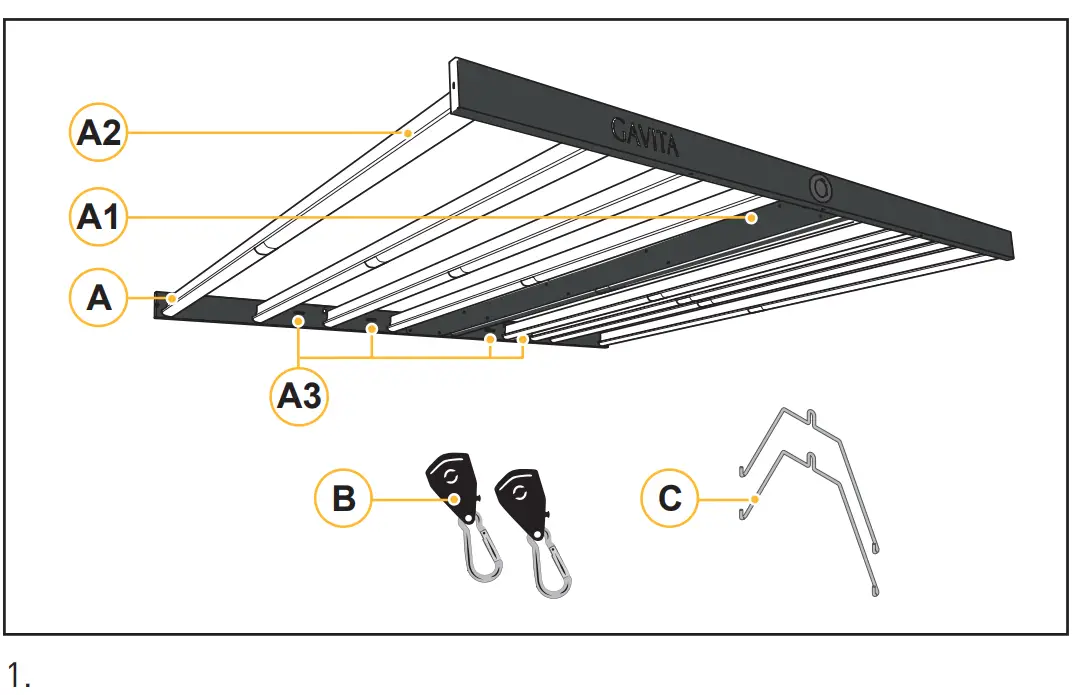 A2

GAVITA

A1

A

A3

B

C

1.