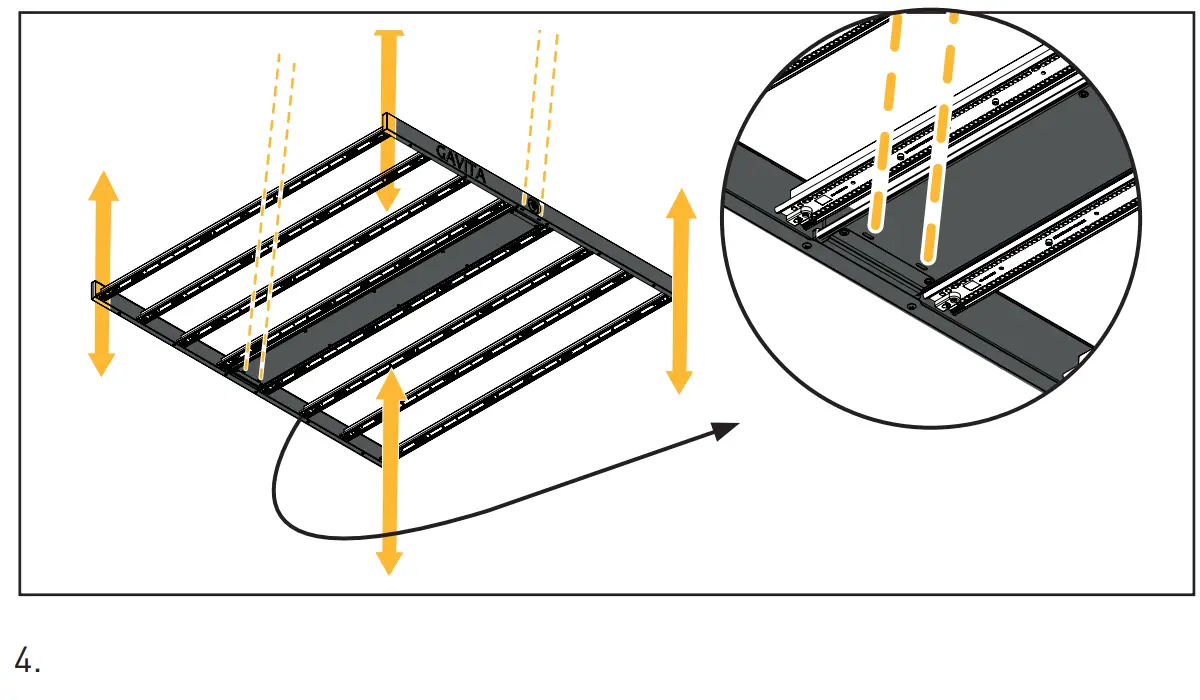 GAVITA

4.