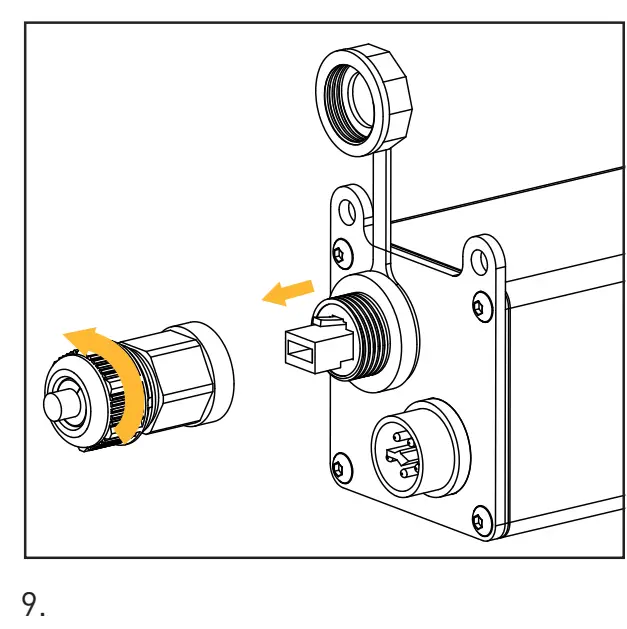 9.