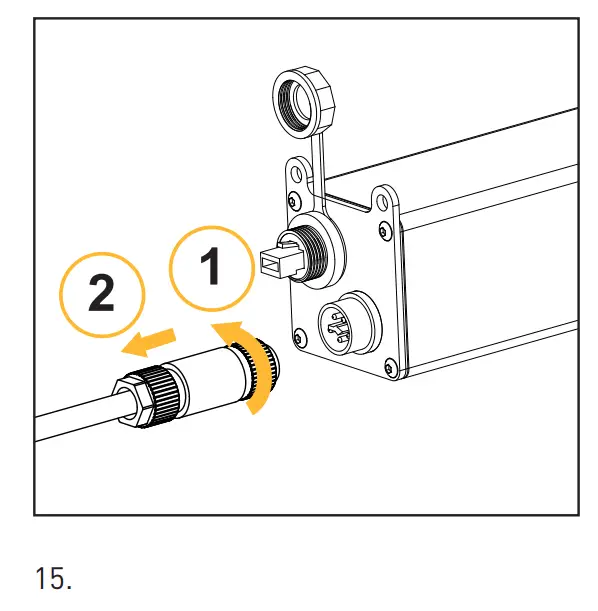 2

1

15.