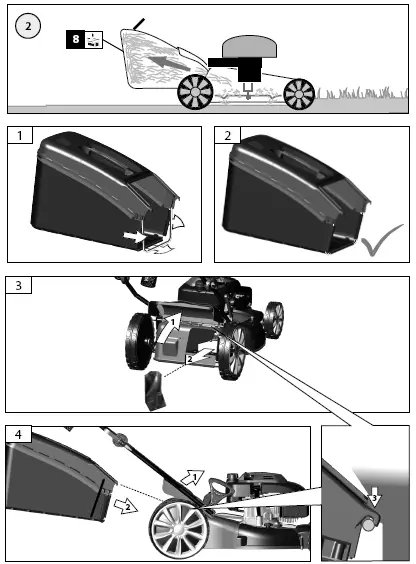 2

8

1

2

3

1

2

4

1

2

3