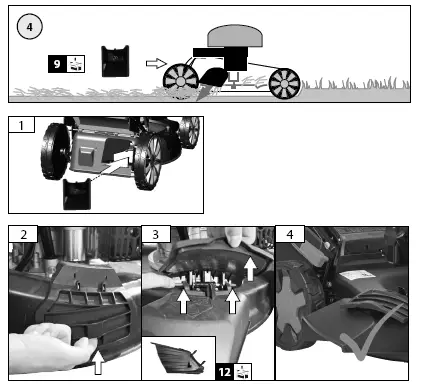 4

9

1

2

3

4

12