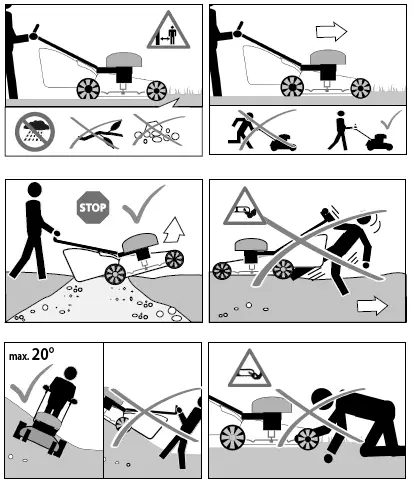 STOP

max. 20°