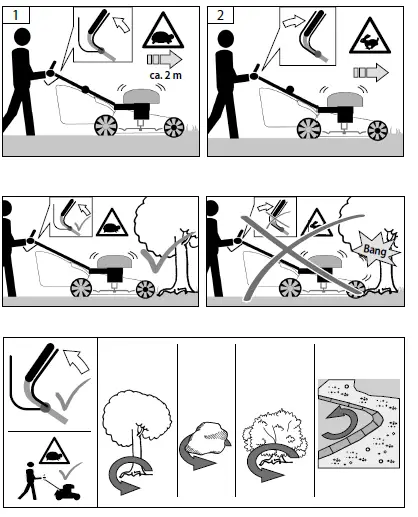 1

ca. 2 m

2

Bang