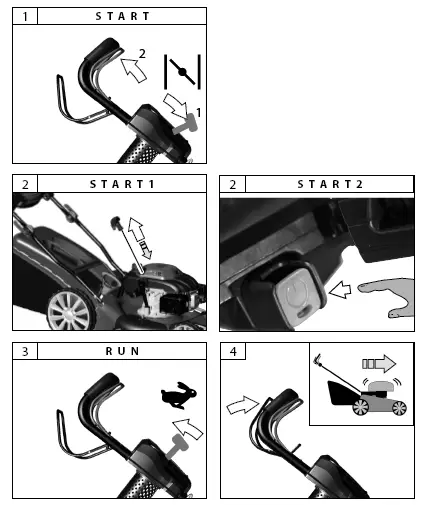 1 START

2

1

2 START 1

2 START 2

3 RUN

4