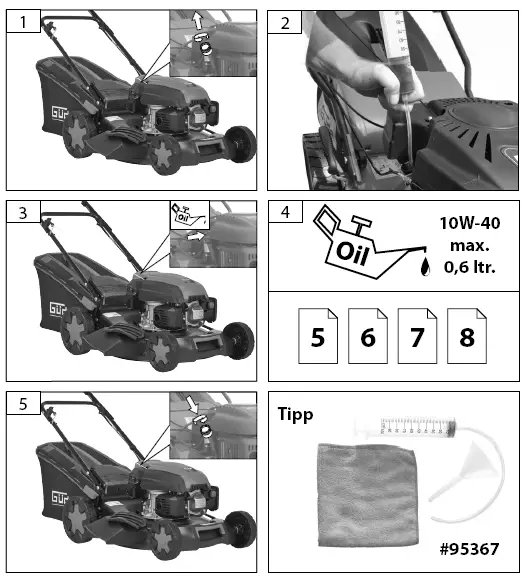 1

2

3

Oil

4

Oil

10W-40
max.
0,6 ltr.

5 6 7 8

5

Tipp

#95367