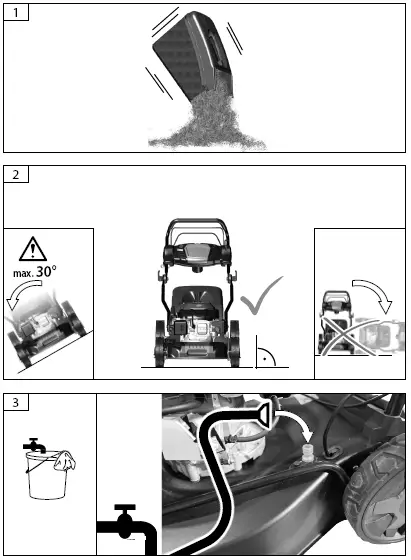 1

2

max. 30°

3