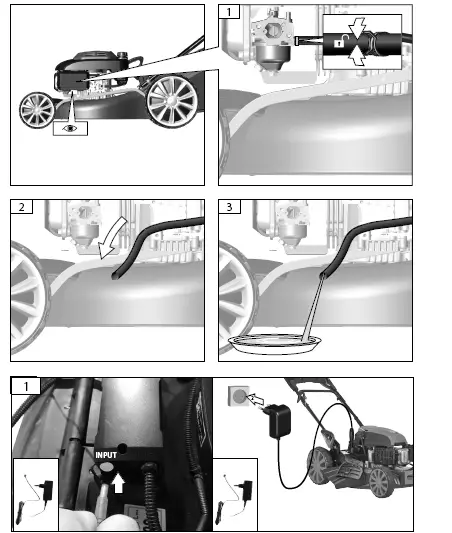 1

2

3

1

INPUT