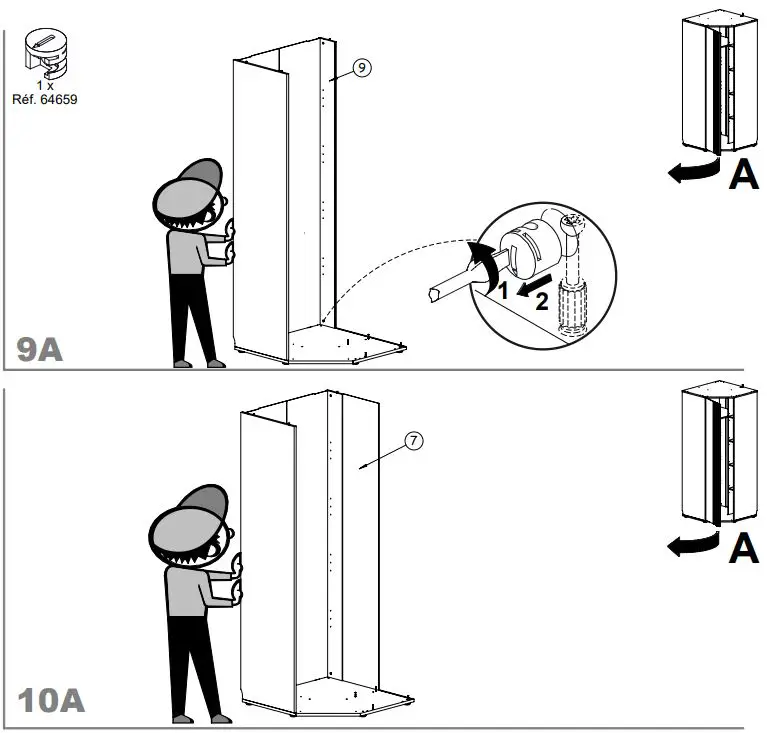 1 x
Réf. 64659

9

A

1
2

9A

7

A

10A