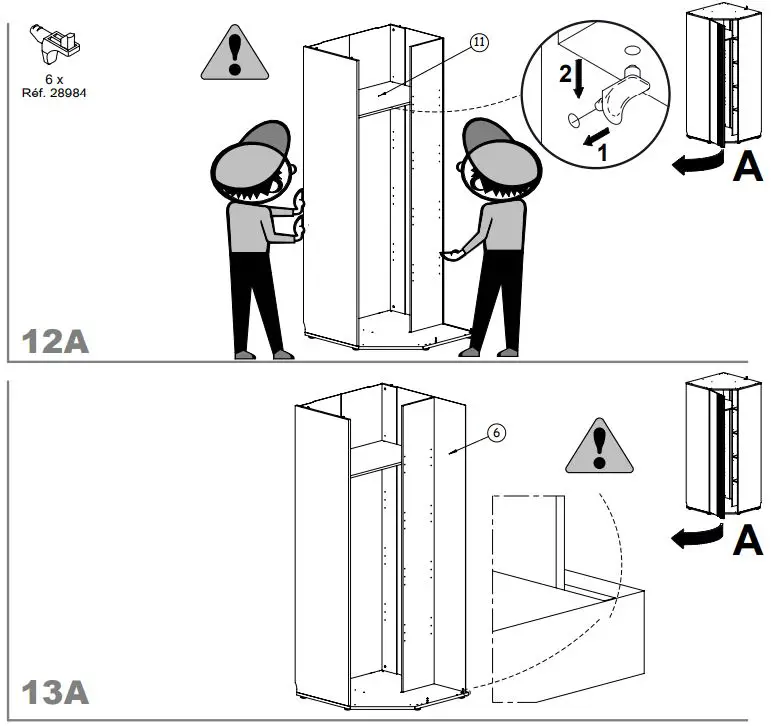 6 x
Réf. 28984

11

2

1

A

12A

6

A

13A